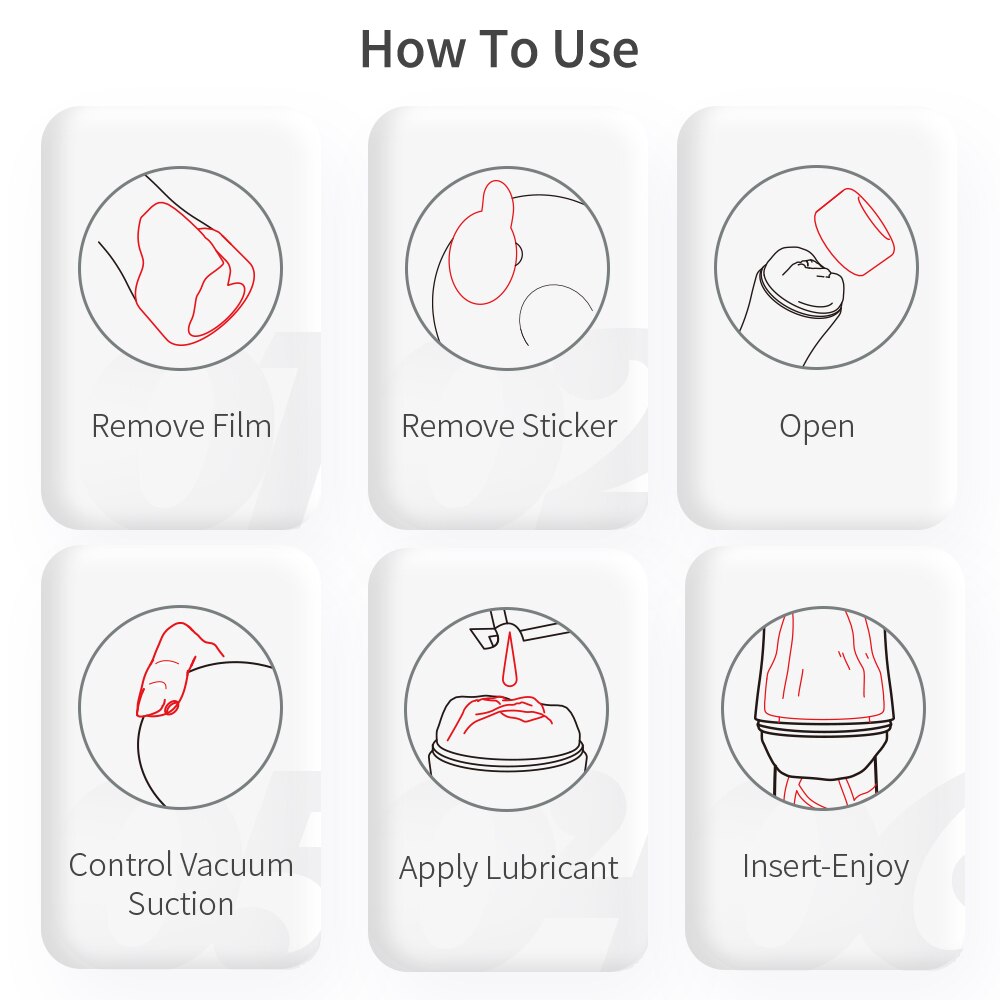 How To Use

01
Remove Film

02
Remove Sticker

03
Open

04
Control Vacuum Suction

05
Apply Lubricant

06
Insert-Enjoy